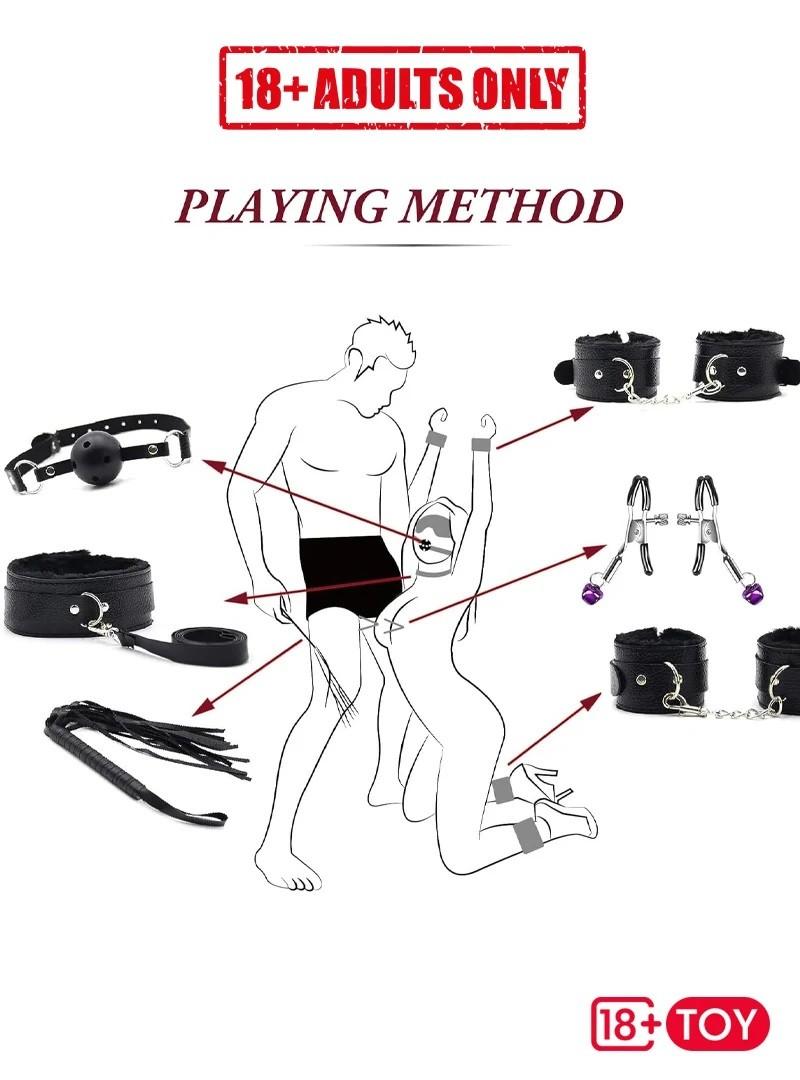 18+ ADULTS ONLY

PLAYING METHOD

18+ TOY